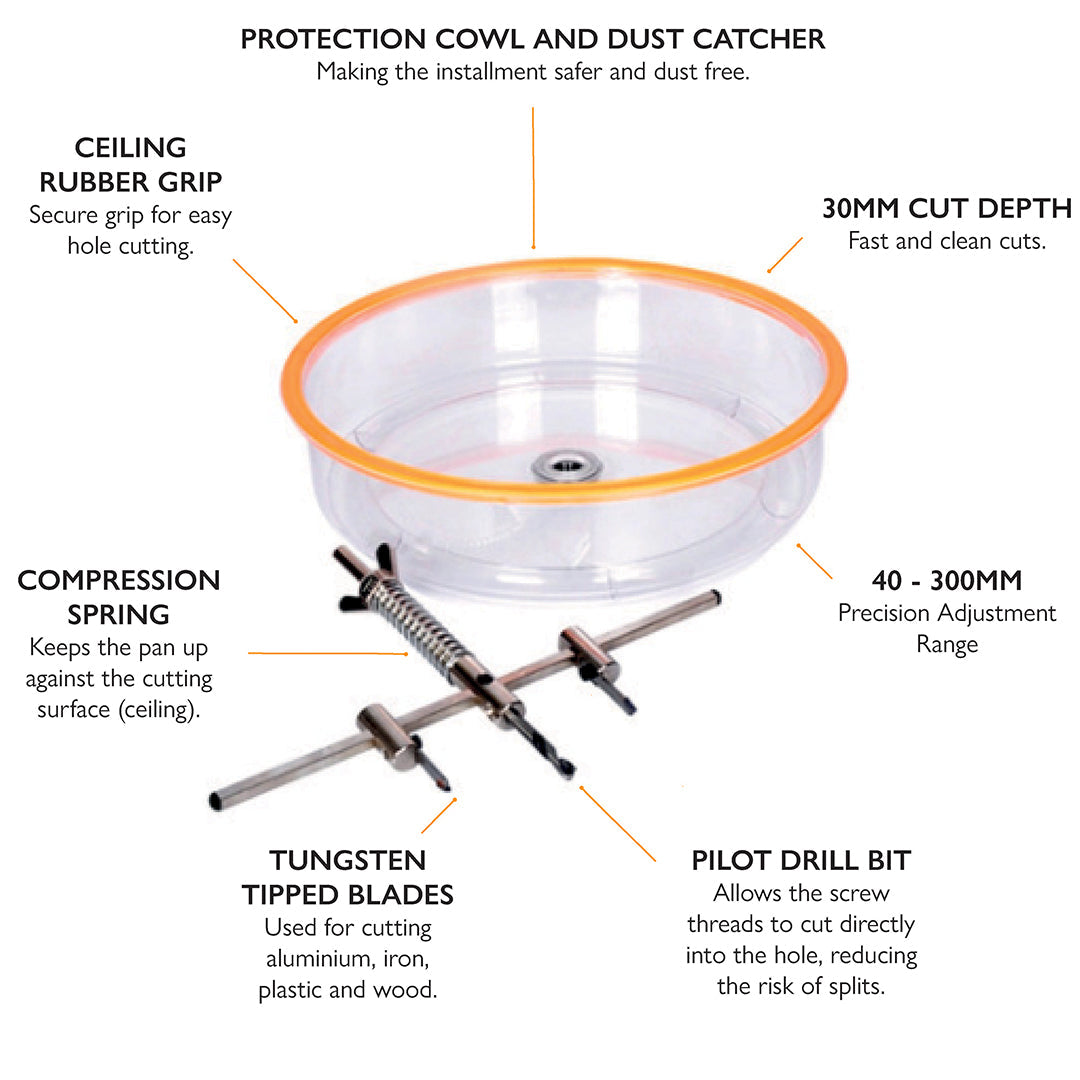 PROTECTION COWL AND DUST CATCHER
Making the installment safer and dust free.

CEILING RUBBER GRIP
Secure grip for easy hole cutting.

30MM CUT DEPTH
Fast and clean cuts.

COMPRESSION SPRING
Keeps the pan up against the cutting surface (ceiling).

40 - 300MM
Precision Adjustment Range

TUNGSTEN TIPPED BLADES
Used for cutting aluminium, iron, plastic and wood.

PILOT DRILL BIT
Allows the screw threads to cut directly into the hole, reducing the risk of splits.